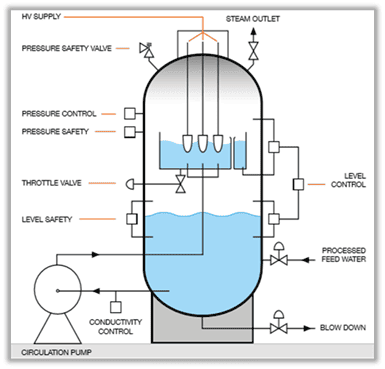 HV SUPPLY

STEAM OUTLET

PRESSURE SAFETY VALVE

PRESSURE CONTROL

PRESSURE SAFETY

THROTTLE VALVE

LEVEL CONTROL

LEVEL SAFETY

PROCESSED FEED WATER

CONDUCTIVITY CONTROL

BLOW DOWN

CIRCULATION PUMP